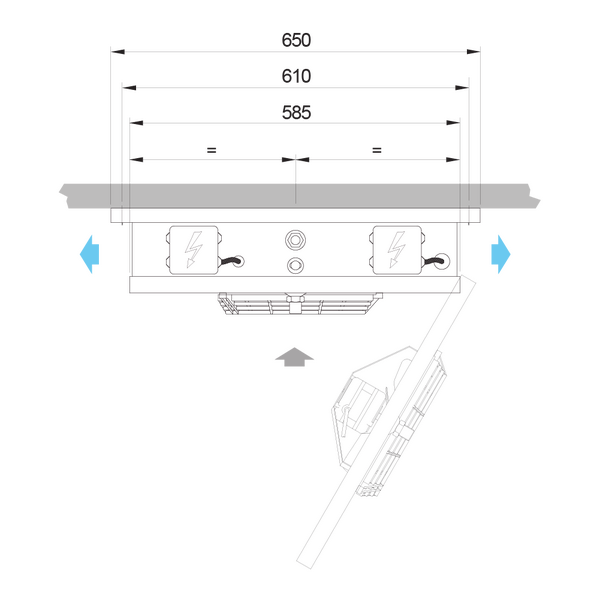 650
610
585
=
=